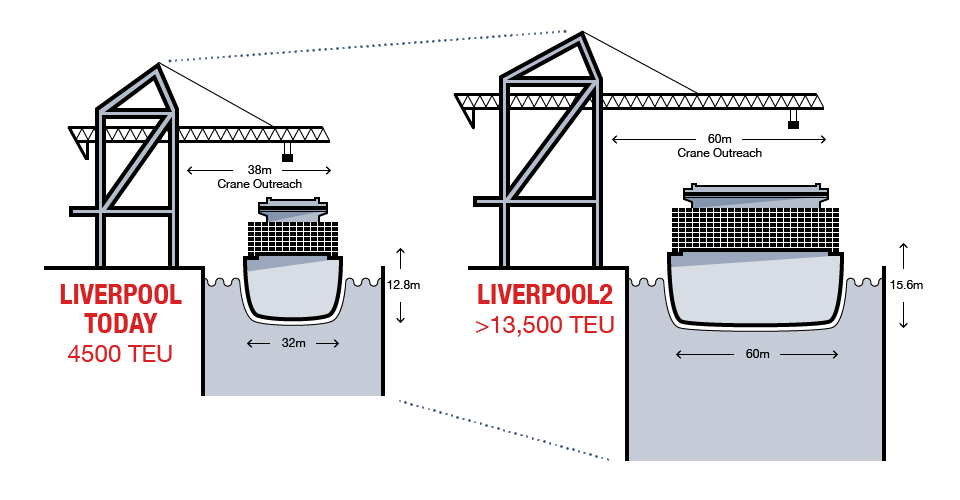 38m
Crane Outreach

12.8m

LIVERPOOL
TODAY
4500 TEU

32m

60m
Crane Outreach

15.6m

LIVERPOOL2
>13,500 TEU

60m