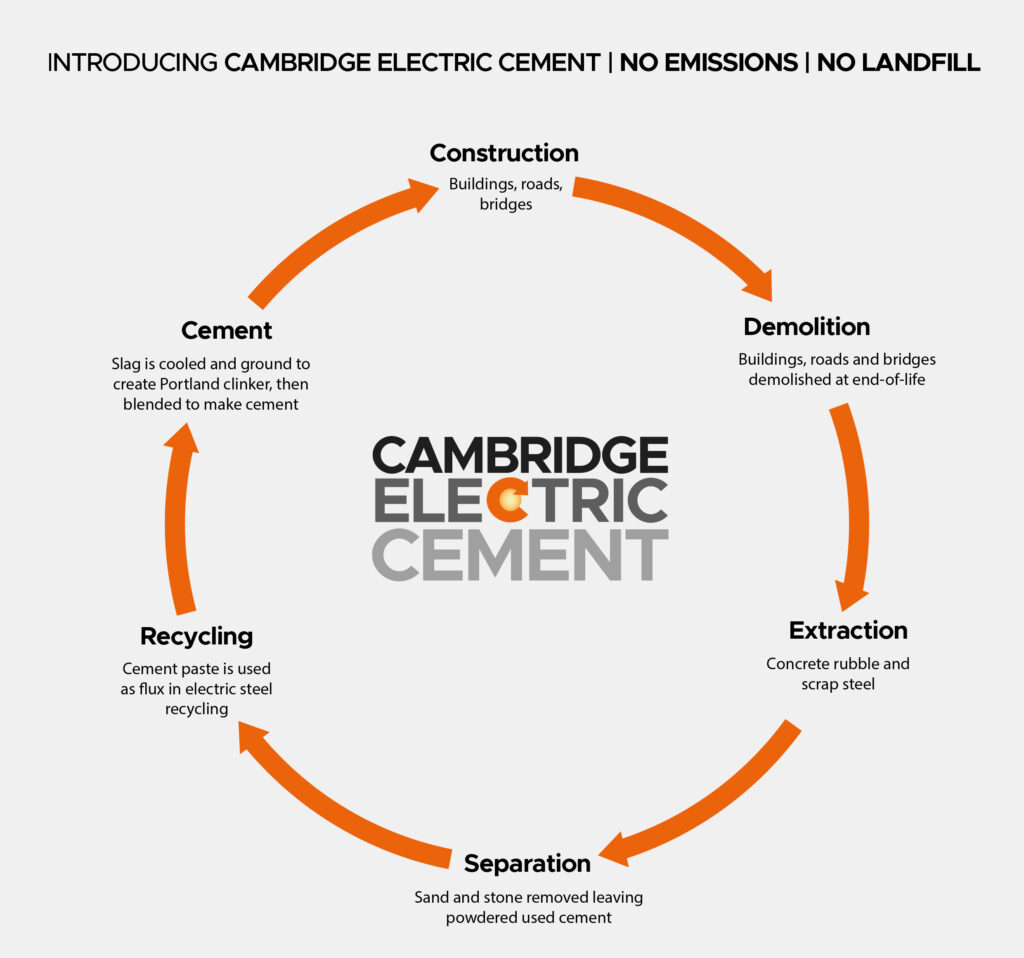 INTRODUCING CAMBRIDGE ELECTRIC CEMENT | NO EMISSIONS | NO LANDFILL

Construction
Buildings, roads, bridges

Demolition
Buildings, roads and bridges demolished at end-of-life

Extraction
Concrete rubble and scrap steel

Separation
Sand and stone removed leaving powdered used cement

Recycling
Cement paste is used as flux in electric steel recycling

Cement
Slag is cooled and ground to create Portland clinker, then blended to make cement

CAMBRIDGE
ELECTRIC
CEMENT